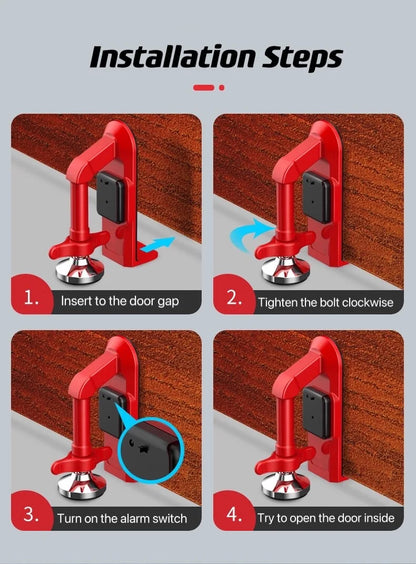 Installation Steps

1. Insert to the door gap

2. Tighten the bolt clockwise

3. Turn on the alarm switch

4. Try to open the door inside